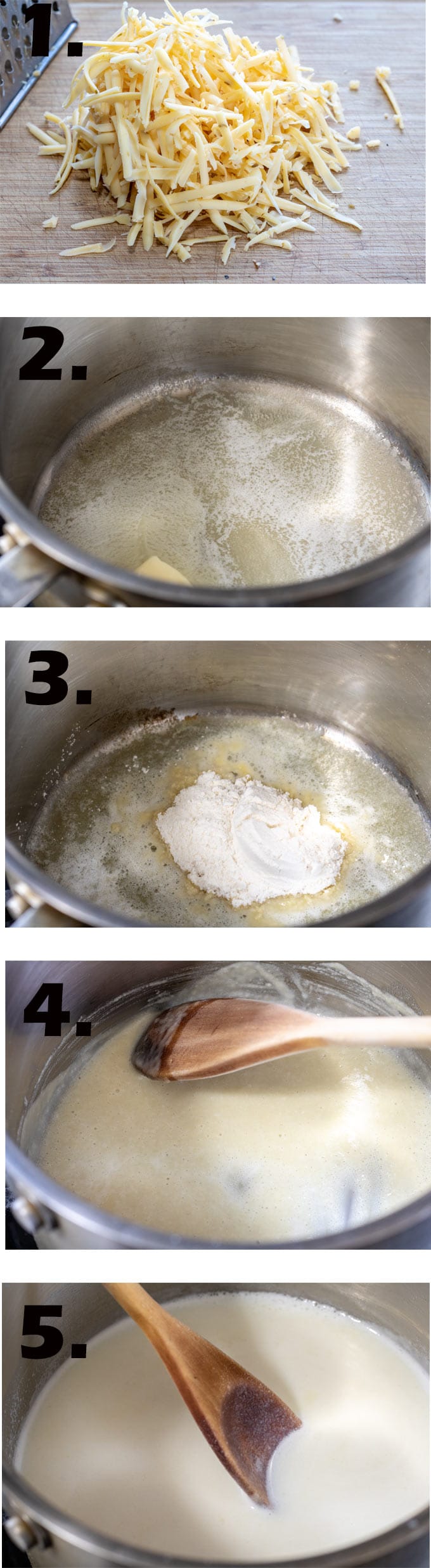 1.

2.

3.

4.

5.